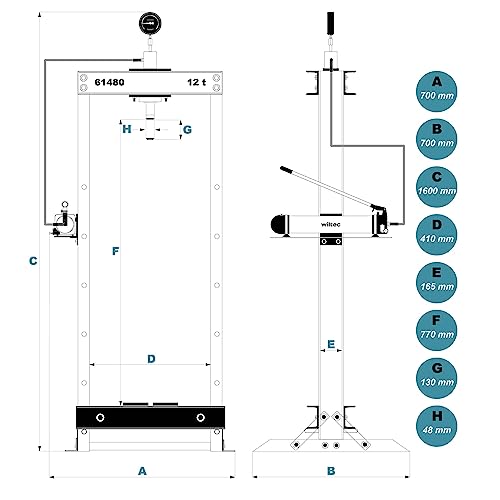 61480
12 t
H
G
F
C
D
A
wiltec
E
B

A
700 mm
B
700 mm
C
1600 mm
D
410 mm
E
165 mm
F
770 mm
G
130 mm
H
48 mm