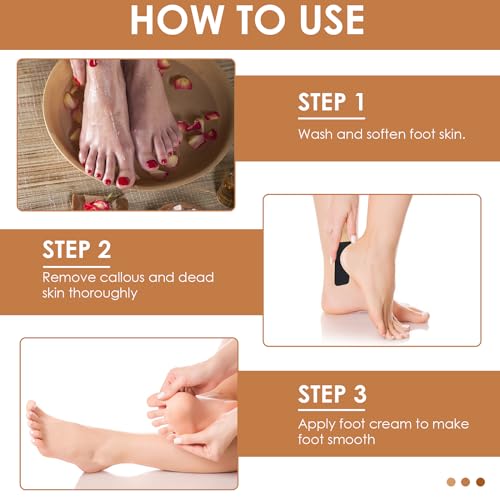 HOW TO USE

STEP 1

Wash and soften foot skin.

STEP 2

Remove callous and dead skin thoroughly

STEP 3

Apply foot cream to make foot smooth