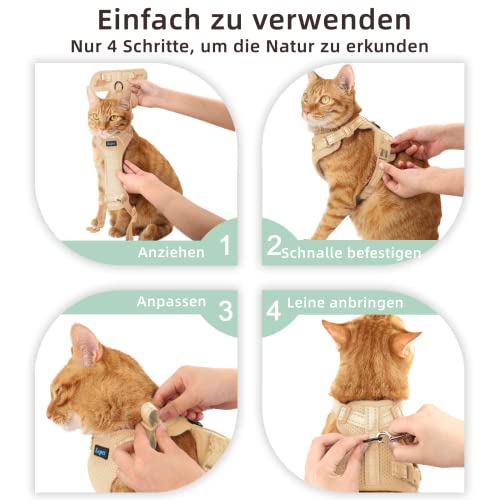 Einfach zu verwenden
Nur 4 Schritte, um die Natur zu erkunden

Anziehen 1

2 Schnalle befestigen

Anpassen 3

4 Leine anbringen