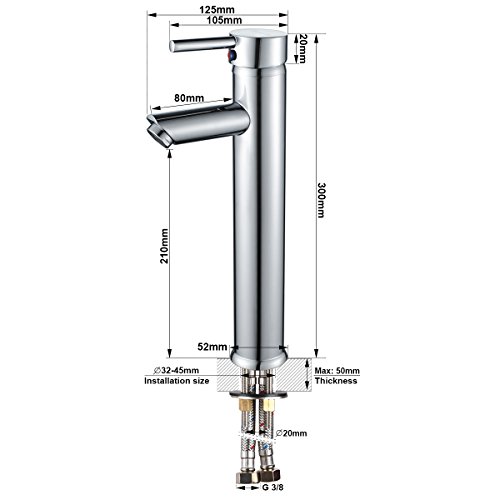 125mm
105mm
20mm
80mm
300mm
210mm
52mm
∅32-45mm
Installation size
Max: 50mm
Thickness
∅20mm
G 3/8