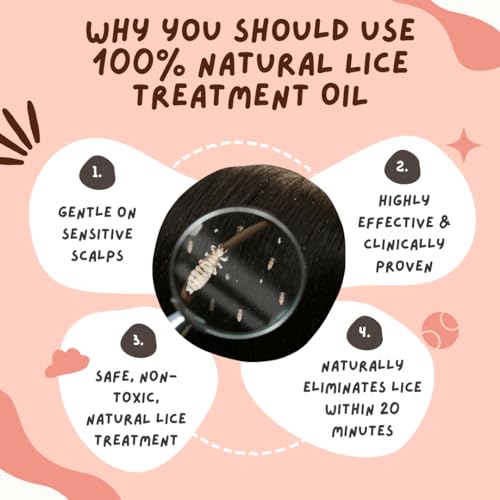 WHY YOU SHOULD USE 100% NATURAL LICE TREATMENT OIL

1.

GENTLE ON SENSITIVE SCALPS

2.

HIGHLY EFFECTIVE & CLINICALLY PROVEN

3.

SAFE, NON-TOXIC, NATURAL LICE TREATMENT

4.

NATURALLY ELIMINATES LICE WITHIN 20 MINUTES