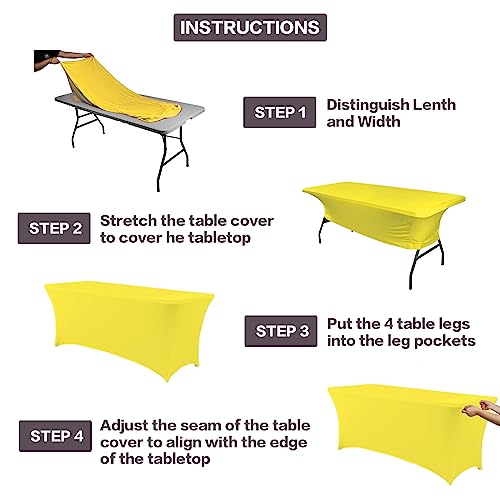 INSTRUCTIONS

STEP 1

Distinguish Lenth and Width

STEP 2

Stretch the table cover to cover he tabletop

STEP 3

Put the 4 table legs into the leg pockets

STEP 4

Adjust the seam of the table cover to align with the edge of the tabletop