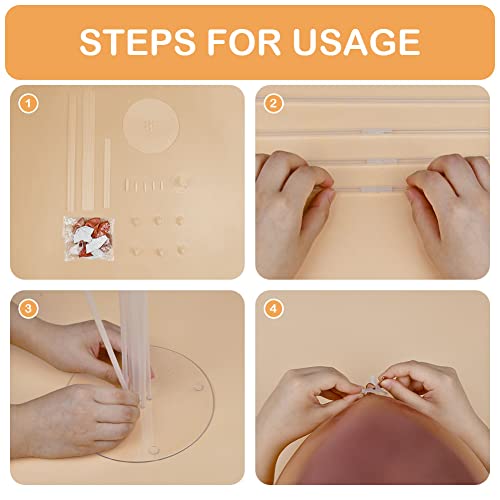 STEPS FOR USAGE

1

2

3

4