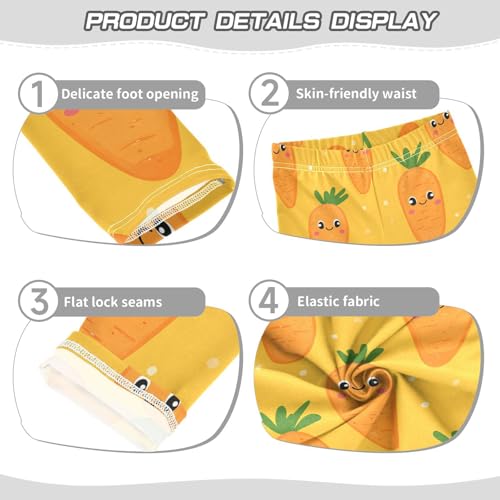 PRODUCT DETAILS DISPLAY

1 Delicate foot opening

2 Skin-friendly waist

3 Flat lock seams

4 Elastic fabric