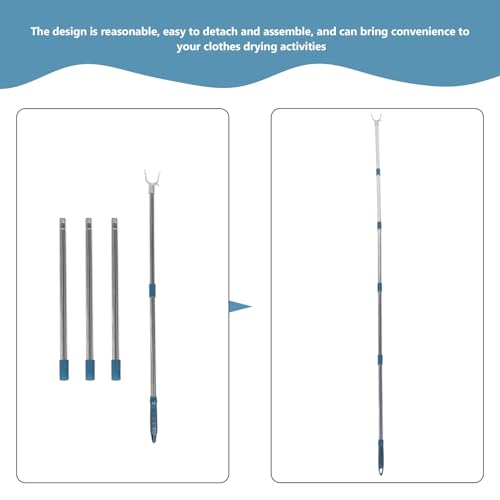 The design is reasonable, easy to detach and assemble, and can bring convenience to your clothes drying activities