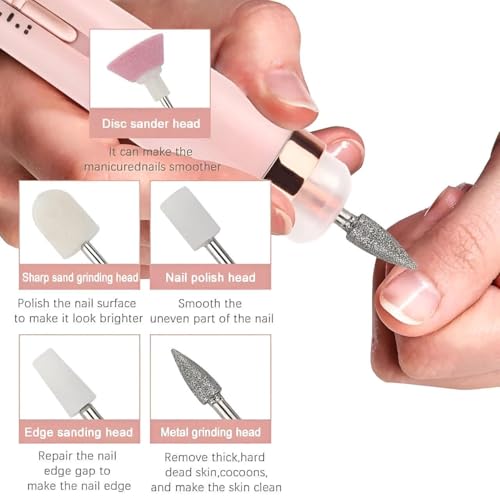 Disc sander head

It can make the manicurednails smoother

Sharp sand grinding head

Polish the nail surface to make it look brighter

Nail polish head

Smooth the uneven part of the nail

Edge sanding head

Repair the nail edge gap to make the nail edge

Metal grinding head

Remove thick,hard dead skin,cocoons, and make the skin clean