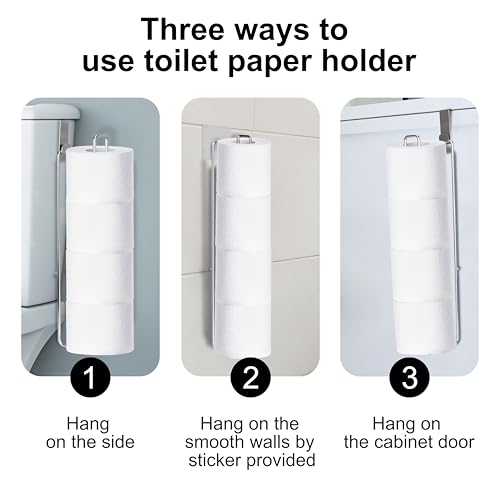 Three ways to use toilet paper holder

1

Hang on the side

2

Hang on the smooth walls by sticker provided

3

Hang on the cabinet door