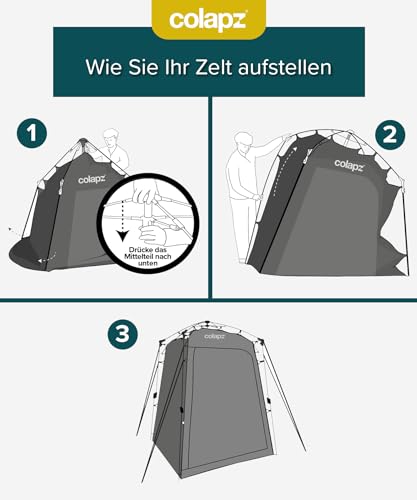 colapz

Wie Sie Ihr Zelt aufstellen

1

colapz

Drücke das Mittelteil nach unten

2

colapz

3

colapz