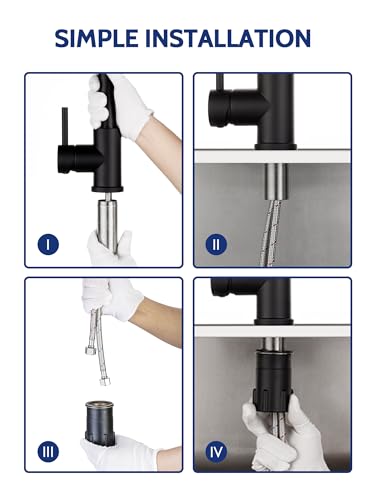 SIMPLE INSTALLATION

I

II

III

IV