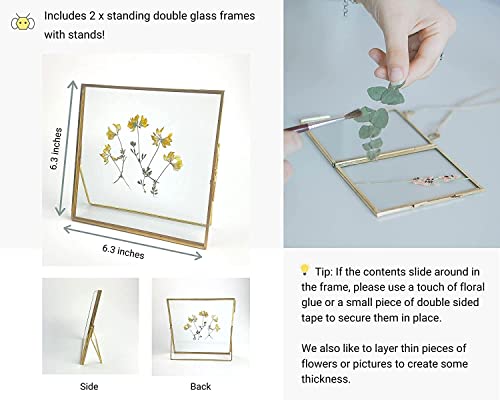 Includes 2 x standing double glass frames with stands!

6.3 inches

6.3 inches

Side

Back

Tip: If the contents slide around in the frame, please use a touch of floral glue or a small piece of double sided tape to secure them in place.

We also like to layer thin pieces of flowers or pictures to create some thickness.