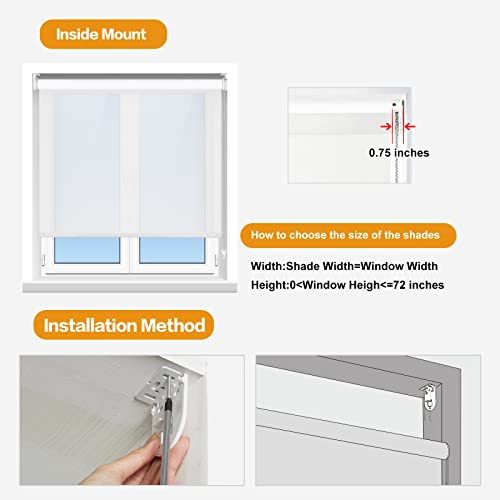 Inside Mount

0.75 inches

How to choose the size of the shades

Width:Shade Width=Window Width

Height:0<Window Heigh<=72 inches

Installation Method