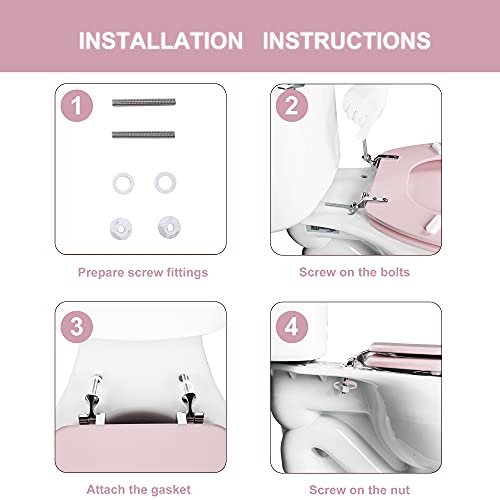 INSTALLATION INSTRUCTIONS

1

Prepare screw fittings

2

Screw on the bolts

3

Attach the gasket

4

Screw on the nut