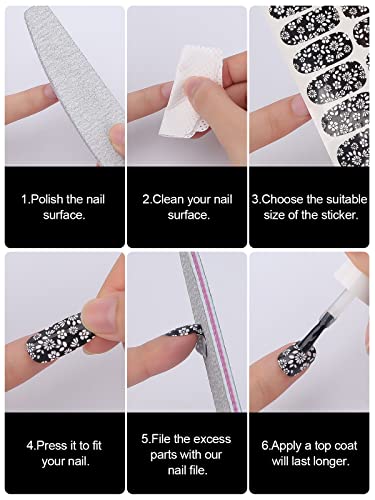 1.Polish the nail surface.

2.Clean your nail surface.

3.Choose the suitable size of the sticker.

4.Press it to fit your nail.

5.File the excess parts with our nail file.

6.Apply a top coat will last longer.