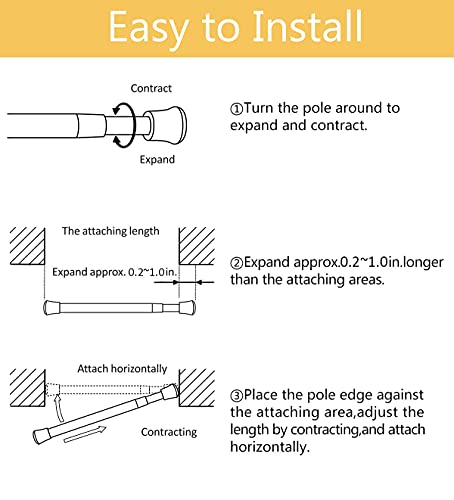 Easy to Install

Contract

Expand

①Turn the pole around to expand and contract.

The attaching length

Expand approx. 0.2~1.0in.

②Expand approx.0.2~1.0in.longer than the attaching areas.

Attach horizontally

Contracting

③Place the pole edge against the attaching area,adjust the length by contracting,and attach horizontally.