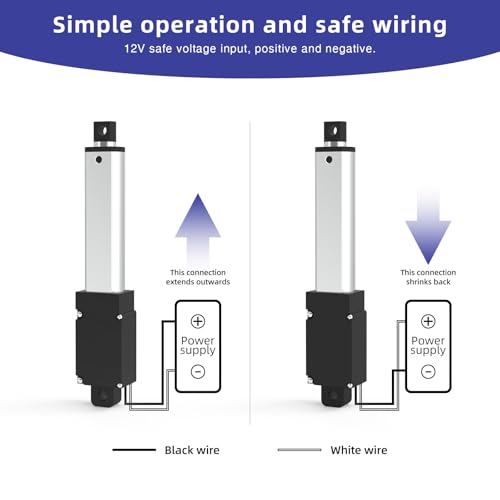 Simple operation and safe wiring
12V safe voltage input, positive and negative.

This connection extends outwards

+
Power supply
−

This connection shrinks back

+
Power supply
−

Black wire

White wire