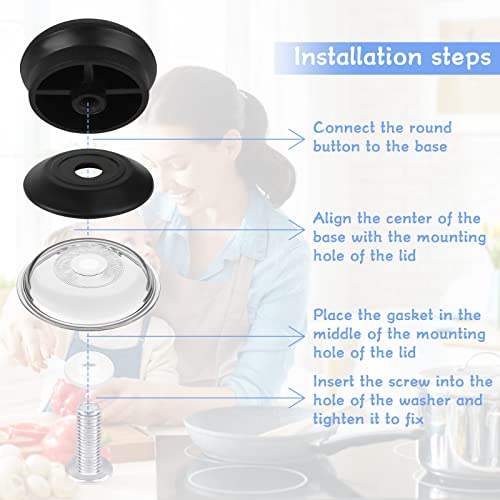 Installation steps

Connect the round button to the base

Align the center of the base with the mounting hole of the lid

Place the gasket in the middle of the mounting hole of the lid

Insert the screw into the hole of the washer and tighten it to fix