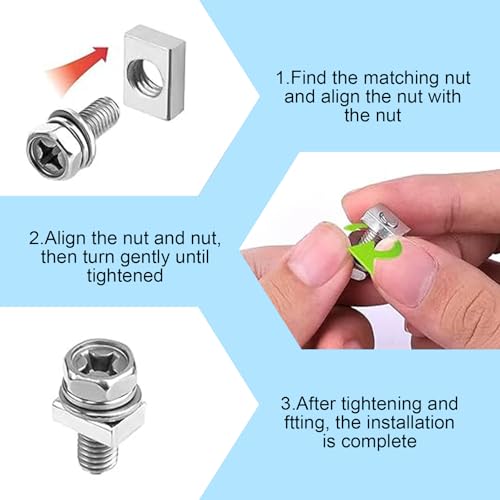 1.Find the matching nut and align the nut with the nut

2.Align the nut and nut, then turn gently until tightened

3.After tightening and ftting, the installation is complete