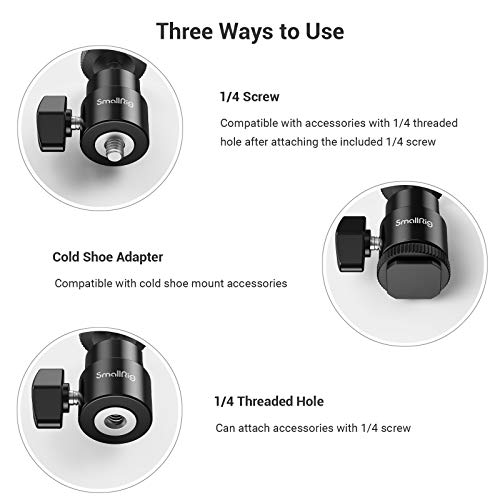 Three Ways to Use

SmallRig

1/4 Screw

Compatible with accessories with 1/4 threaded hole after attaching the included 1/4 screw

SmallRig

Cold Shoe Adapter

Compatible with cold shoe mount accessories

SmallRig

1/4 Threaded Hole

Can attach accessories with 1/4 screw