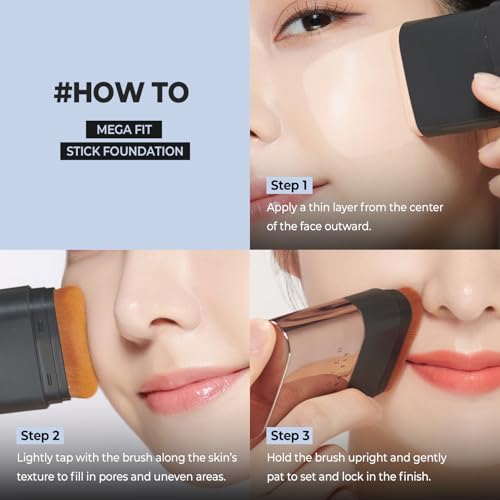 #HOW TO

MEGA FIT

STICK FOUNDATION

Step 1

Apply a thin layer from the center of the face outward.

Step 2

Lightly tap with the brush along the skin's texture to fill in pores and uneven areas.

Step 3

Hold the brush upright and gently pat to set and lock in the finish.