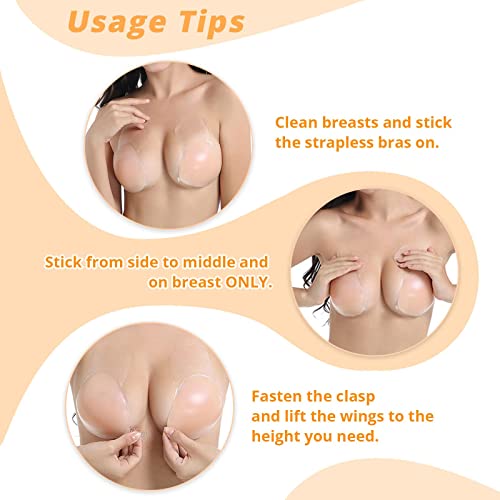 Usage Tips

Clean breasts and stick the strapless bras on.

Stick from side to middle and on breast ONLY.

Fasten the clasp and lift the wings to the height you need.