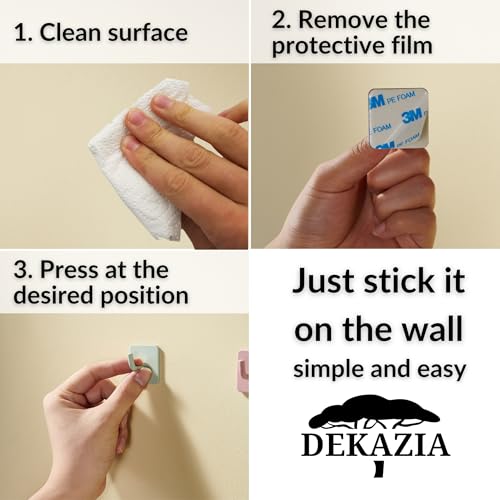 1. Clean surface

2. Remove the protective film

3M PE FOAM
3M
FOAM
3M PE FOAM

3. Press at the desired position

Just stick it on the wall
simple and easy

DEKAZIA