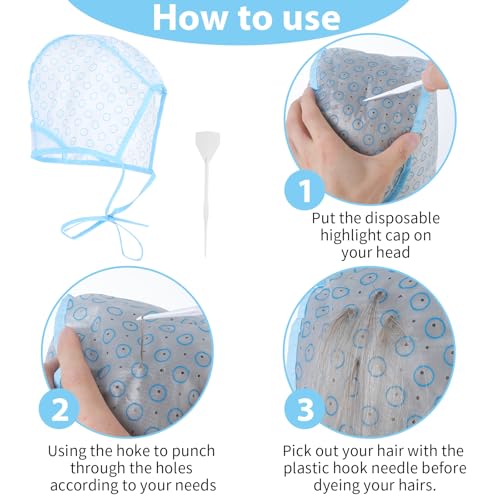 How to use

1

Put the disposable highlight cap on your head

2

Using the hoke to punch through the holes according to your needs

3

Pick out your hair with the plastic hook needle before dyeing your hairs.