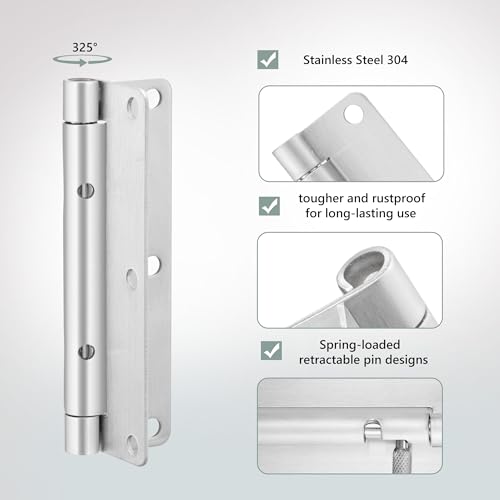 325°

Stainless Steel 304

tougher and rustproof for long-lasting use

Spring-loaded retractable pin designs