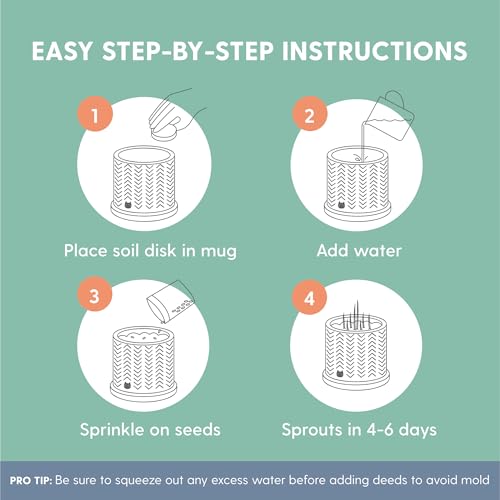 EASY STEP-BY-STEP INSTRUCTIONS

1

Place soil disk in mug

2

Add water

3

Sprinkle on seeds

4

Sprouts in 4-6 days

PRO TIP: Be sure to squeeze out any excess water before adding deeds to avoid mold