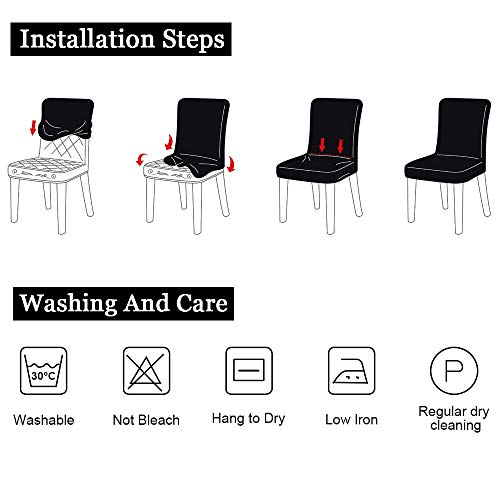 Installation Steps

Washing And Care

30°C

Washable

Not Bleach

Hang to Dry

Low Iron

P

Regular dry cleaning