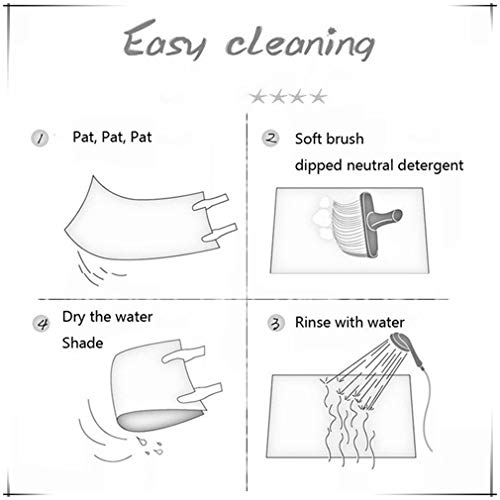 Easy cleaning

★★★★

1 Pat, Pat, Pat

2 Soft brush
dipped neutral detergent

4 Dry the water
Shade

3 Rinse with water