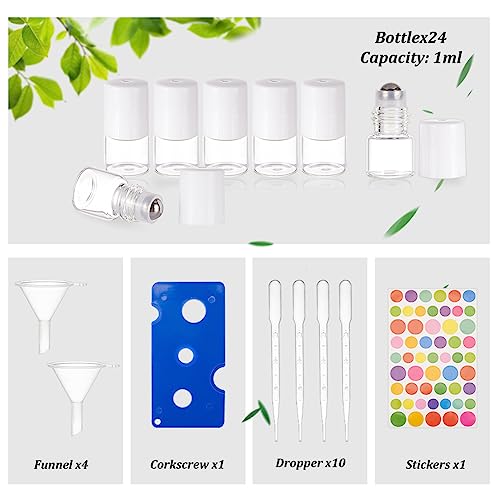 Bottlex24
Capacity: 1ml

Funnel x4

Corkscrew x1

Dropper x10

Stickers x1