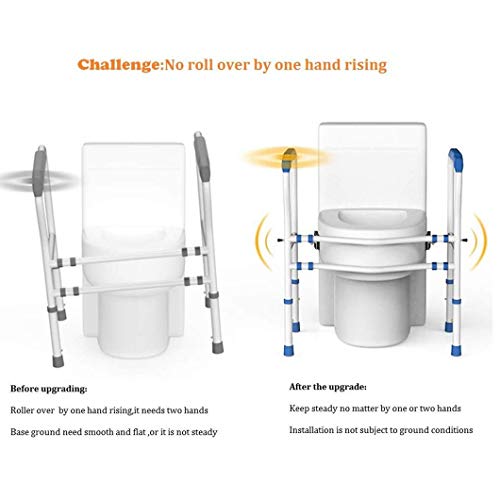 Challenge:No roll over by one hand rising

Before upgrading:

Roller over by one hand rising,it needs two hands

Base ground need smooth and flat ,or it is not steady

After the upgrade:

Keep steady no matter by one or two hands

Installation is not subject to ground conditions