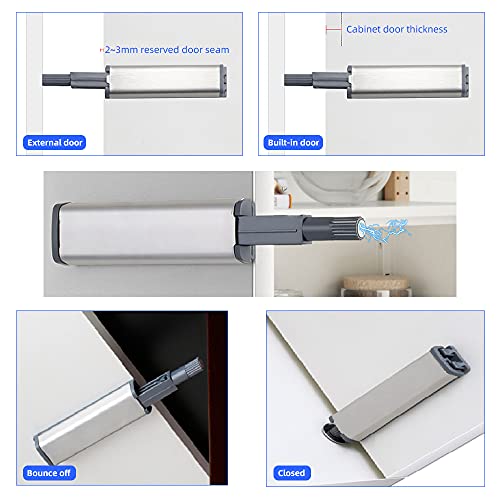 2~3mm reserved door seam

External door

Cabinet door thickness

Built-in door

Bounce off

Closed