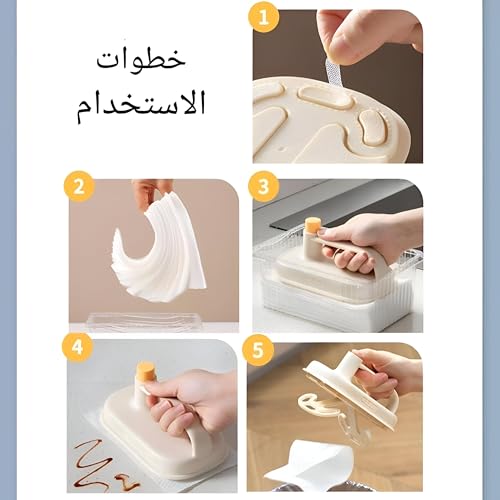 خطوات
الاستخدام

1

2

3

4

5