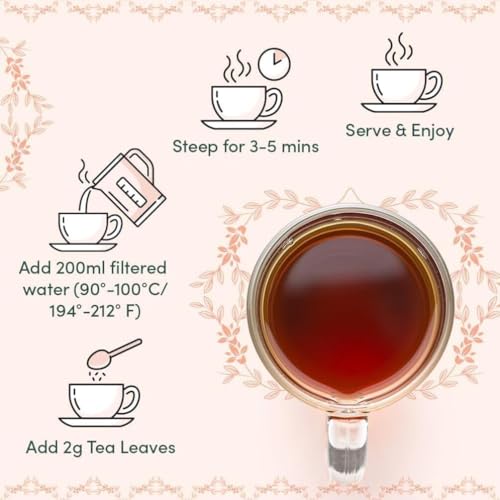 Steep for 3-5 mins

Serve & Enjoy

Add 200ml filtered water (90°-100°C/ 194°-212° F)

Add 2g Tea Leaves