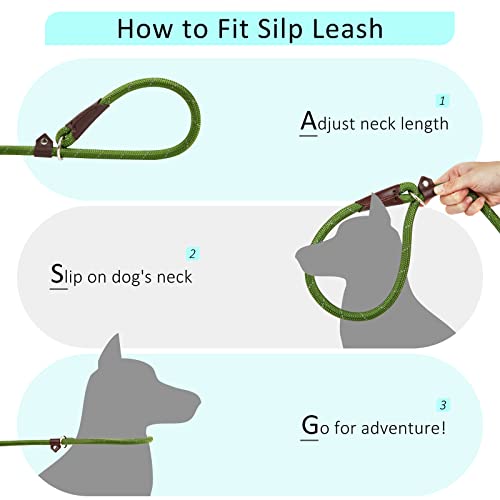 How to Fit Silp Leash

1

Adjust neck length

2

Slip on dog's neck

3

Go for adventure!