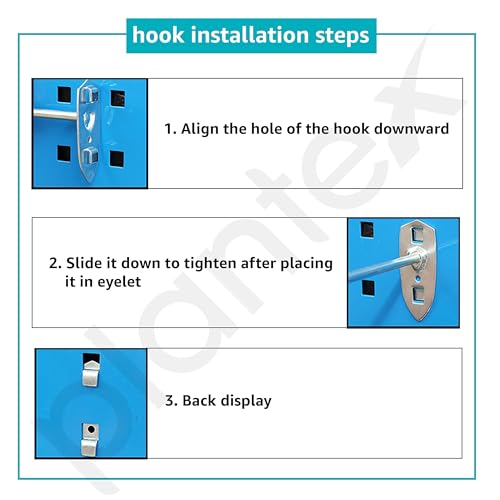 hook installation steps

1. Align the hole of the hook downward

2. Slide it down to tighten after placing it in eyelet

3. Back display

plantex