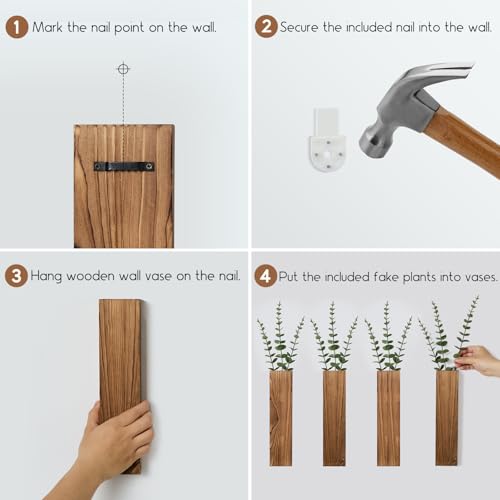 1 Mark the nail point on the wall.

2 Secure the included nail into the wall.

3 Hang wooden wall vase on the nail.

4 Put the included fake plants into vases.