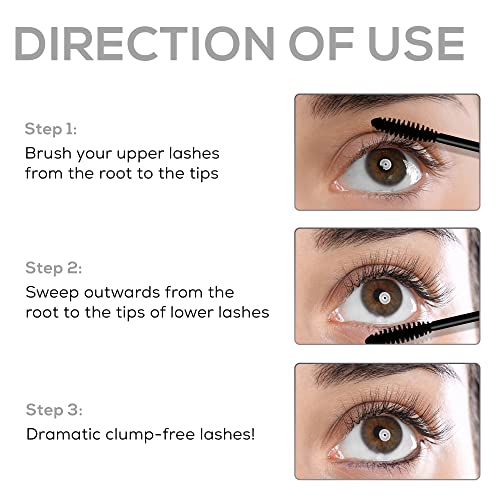 DIRECTION OF USE

Step 1:
Brush your upper lashes from the root to the tips

Step 2:
Sweep outwards from the root to the tips of lower lashes

Step 3:
Dramatic clump-free lashes!