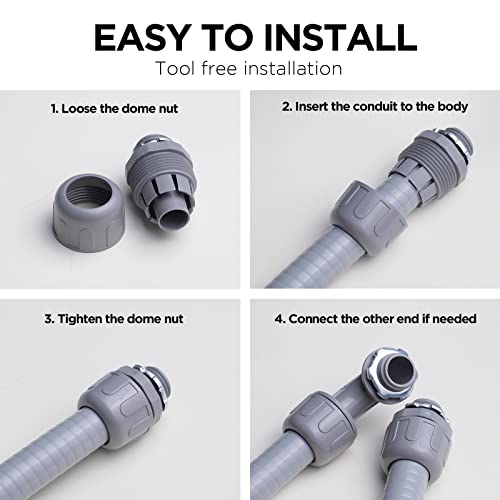 EASY TO INSTALL
Tool free installation

1. Loose the dome nut

2. Insert the conduit to the body

3. Tighten the dome nut

4. Connect the other end if needed