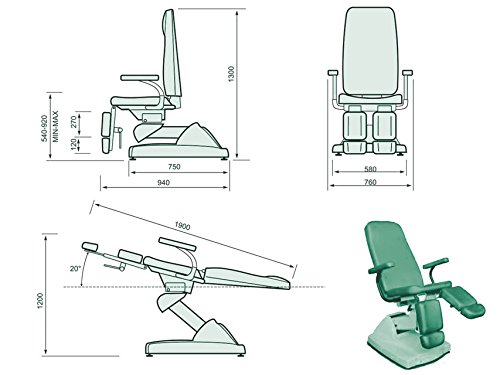 1300

540-920
MIN-MAX

270

120

750

940

580

760

1900

20°

1200