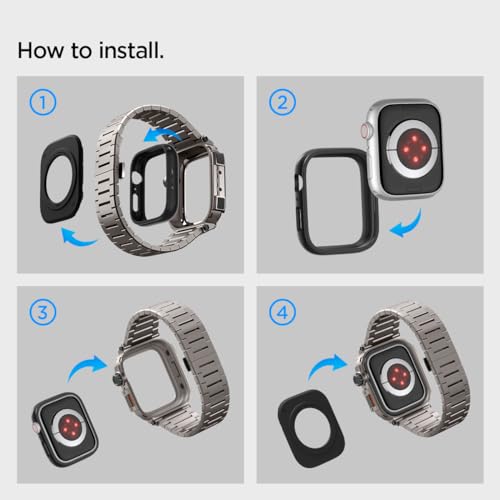 How to install.

①

②

③

④