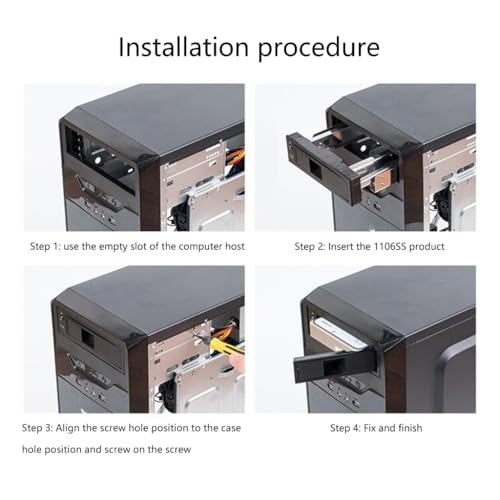 Installation procedure

Step 1: use the empty slot of the computer host

Step 2: Insert the 1106SS product

Step 3: Align the screw hole position to the case hole position and screw on the screw

Step 4: Fix and finish