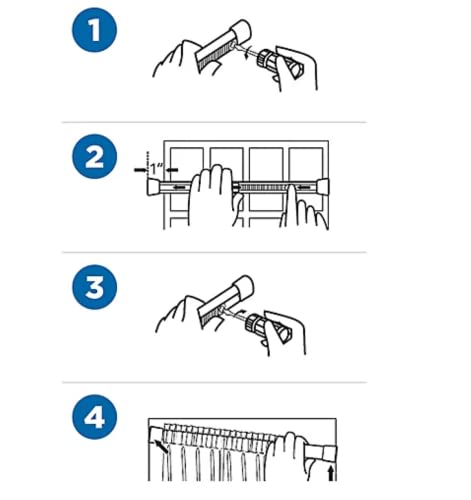 1

2

1"

3

4