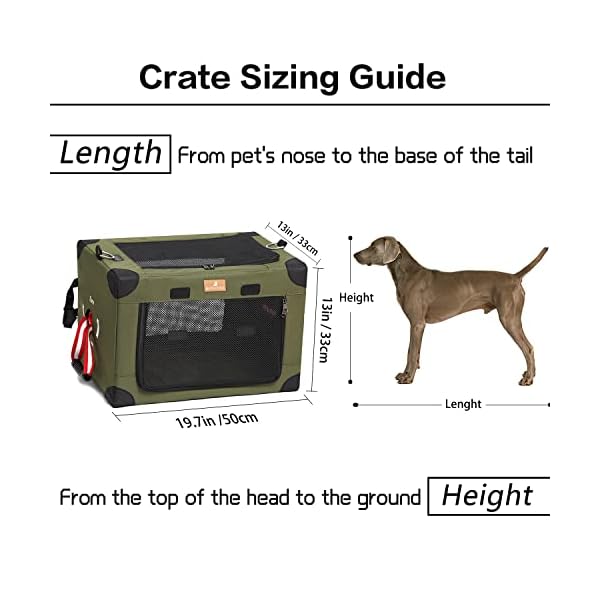 Crate Sizing Guide

Length From pet's nose to the base of the tail

13in / 33cm

13in / 33cm

19.7in /50cm

Height

Lenght

From the top of the head to the ground Height