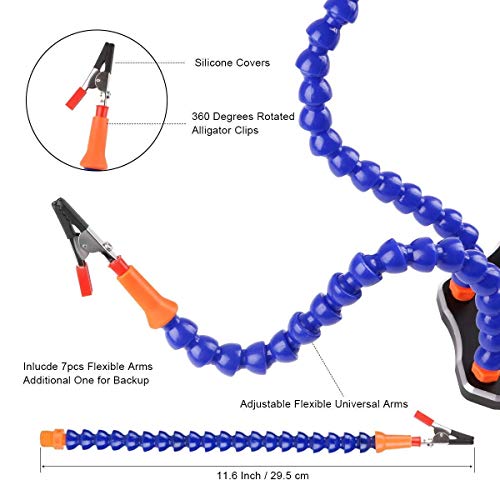 Silicone Covers

360 Degrees Rotated Alligator Clips

Inlucde 7pcs Flexible Arms Additional One for Backup

Adjustable Flexible Universal Arms

11.6 Inch / 29.5 cm