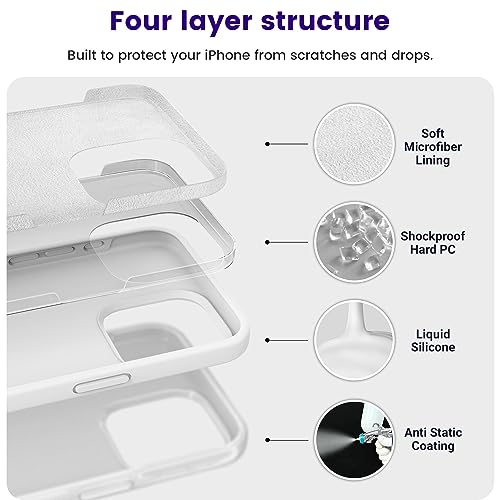 Four layer structure

Built to protect your iPhone from scratches and drops.

Soft Microfiber Lining

Shockproof Hard PC

Liquid Silicone

Anti Static Coating