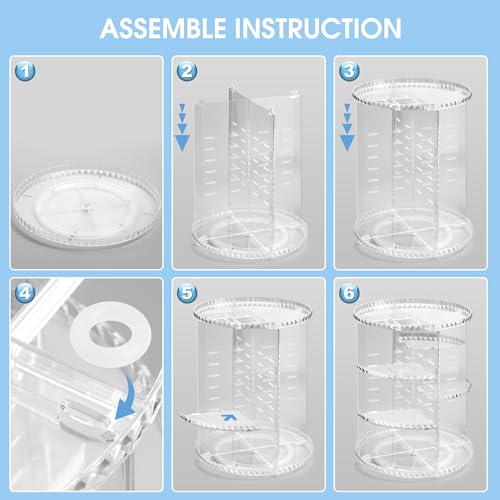 ASSEMBLE INSTRUCTION

1

2

3

4

5

6