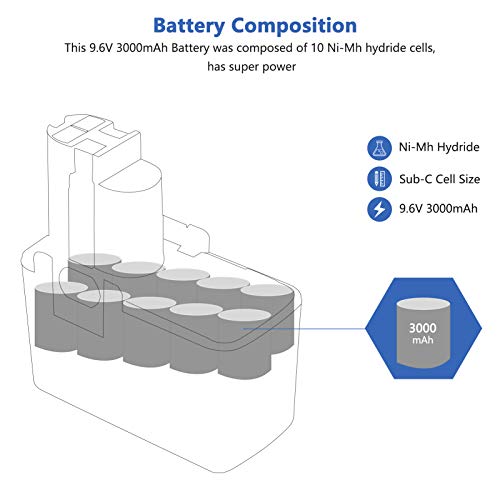 Battery Composition

This 9.6V 3000mAh Battery was composed of 10 Ni-Mh hydride cells, has super power

Ni-Mh Hydride

Sub-C Cell Size

9.6V 3000mAh

3000
mAh