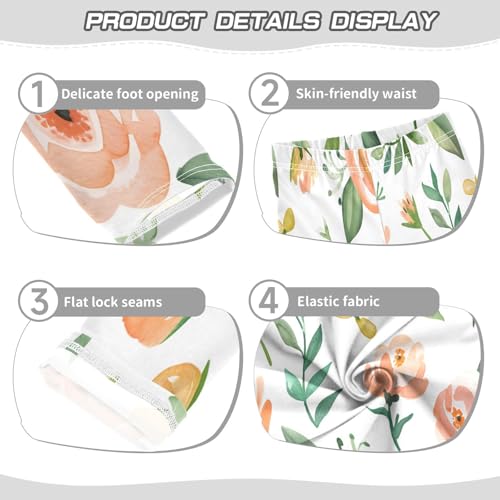 PRODUCT DETAILS DISPLAY

1 Delicate foot opening

2 Skin-friendly waist

3 Flat lock seams

4 Elastic fabric